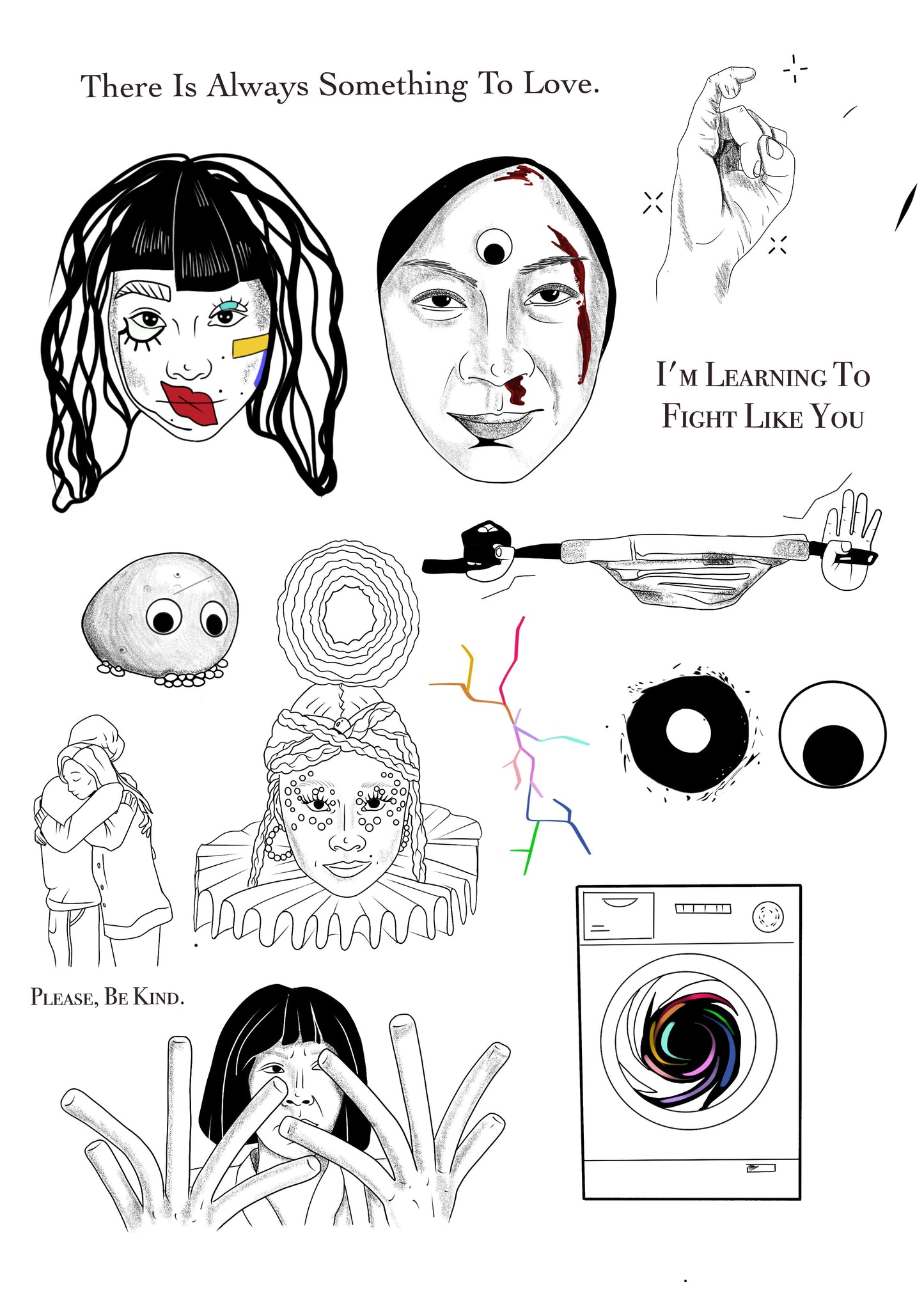 There Is Always Something To Love.

I'm Learning To Fight Like You

Please, Be Kind.